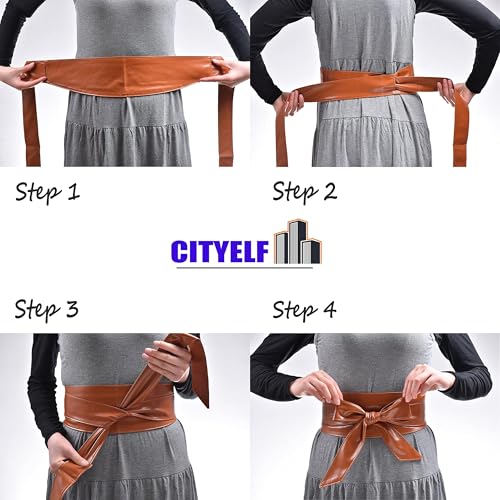 Step 1

Step 2

CITYELF

Step 3

Step 4