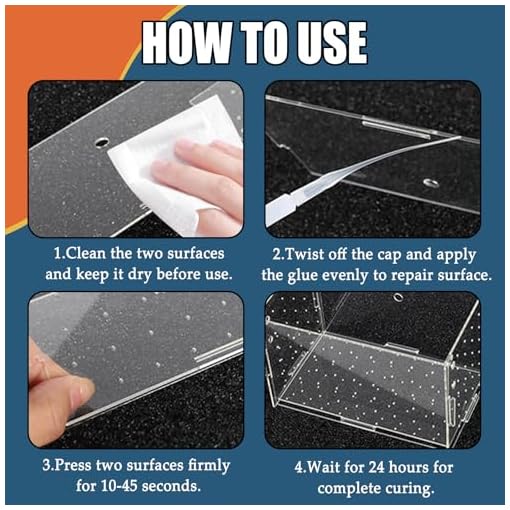 HOW TO USE

1.Clean the two surfaces and keep it dry before use.

2.Twist off the cap and apply the glue evenly to repair surface.

3.Press two surfaces firmly for 10-45 seconds.

4.Wait for 24 hours for complete curing.