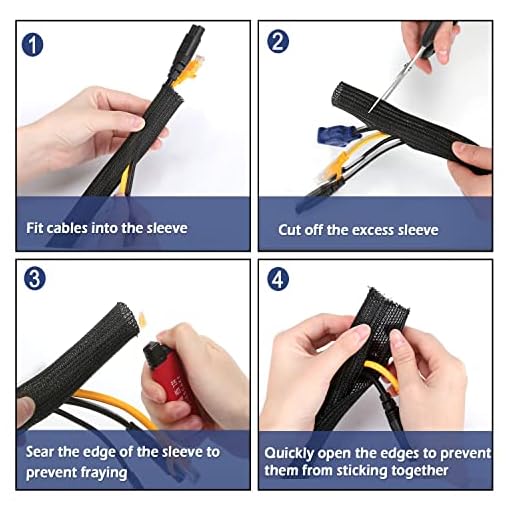 1

Fit cables into the sleeve

2

Cut off the excess sleeve

3

Sear the edge of the sleeve to prevent fraying

4

Quickly open the edges to prevent them from sticking together