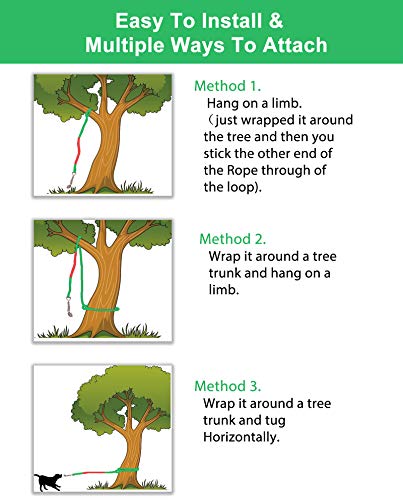 Easy To Install &
Multiple Ways To Attach

Method 1.
Hang on a limb.
（just wrapped it around the tree and then you stick the other end of the Rope through of the loop).

Method 2.
Wrap it around a tree trunk and hang on a limb.

Method 3.
Wrap it around a tree trunk and tug Horizontally.