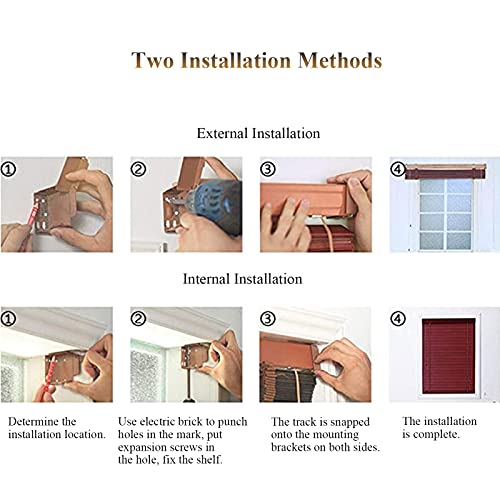 Two Installation Methods

External Installation

①

②

③

④

Internal Installation

①

②

③

④

Determine the installation location.

Use electric brick to punch holes in the mark, put expansion screws in the hole, fix the shelf.

The track is snapped onto the mounting brackets on both sides.

The installation is complete.