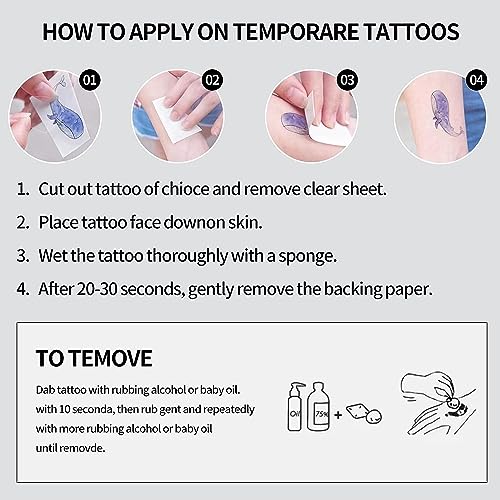 HOW TO APPLY ON TEMPORARE TATTOOS

01

02

03

04

1. Cut out tattoo of chioce and remove clear sheet.

2. Place tattoo face downon skin.

3. Wet the tattoo thoroughly with a sponge.

4. After 20-30 seconds, gently remove the backing paper.

TO TEMOVE

Dab tattoo with rubbing alcohol or baby oil. with 10 seconda, then rub gent and repeatedly with more rubbing alcohol or baby oil until removde.

Oil

75%

+