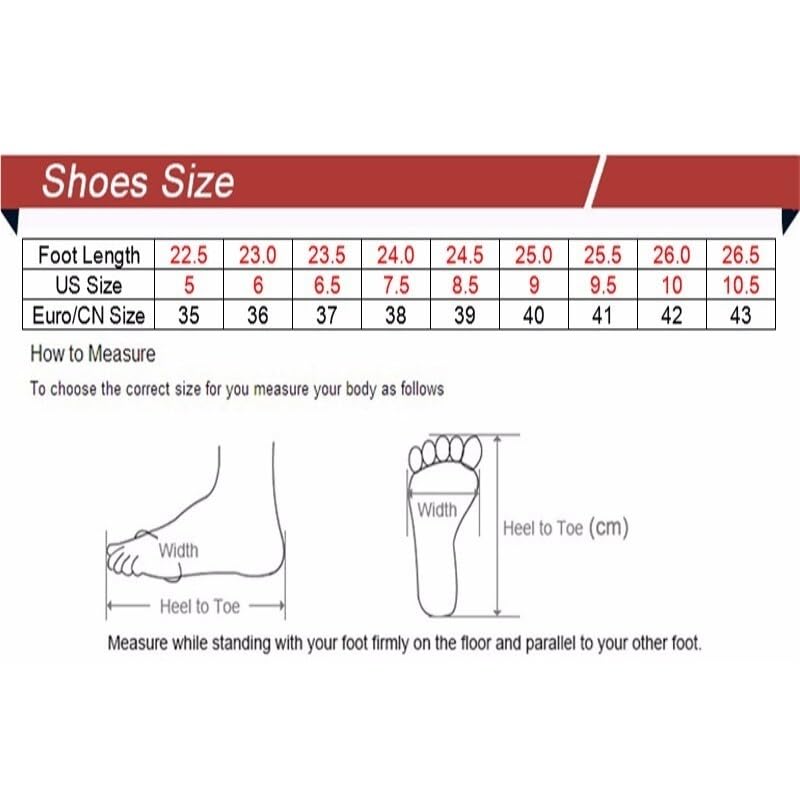 Shoes Size

| Foot Length | 22.5 | 23.0 | 23.5 | 24.0 | 24.5 | 25.0 | 25.5 | 26.0 | 26.5 |
|---|---|---|---|---|---|---|---|---|---|
| US Size | 5 | 6 | 6.5 | 7.5 | 8.5 | 9 | 9.5 | 10 | 10.5 |
| Euro/CN Size | 35 | 36 | 37 | 38 | 39 | 40 | 41 | 42 | 43 |

How to Measure

To choose the correct size for you measure your body as follows

Width

Heel to Toe

Width

Heel to Toe (cm)

Measure while standing with your foot firmly on the floor and parallel to your other foot.