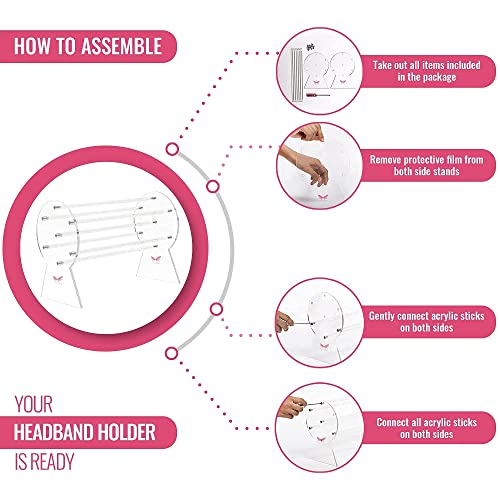 HOW TO ASSEMBLE

Take out all items included in the package

Remove protective film from both side stands

Gently connect acrylic sticks on both sides

Connect all acrylic sticks on both sides

YOUR
HEADBAND HOLDER
IS READY