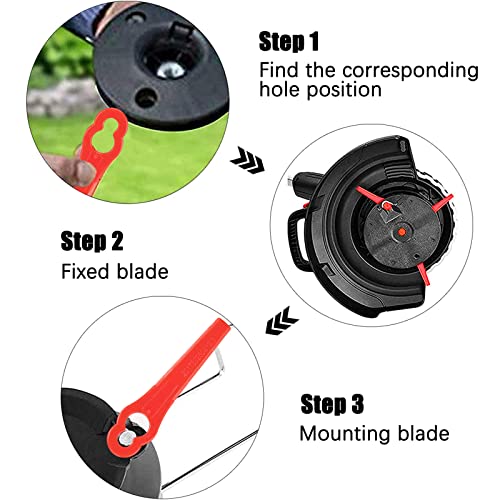 Step 1
Find the corresponding hole position

Step 2
Fixed blade

Step 3
Mounting blade