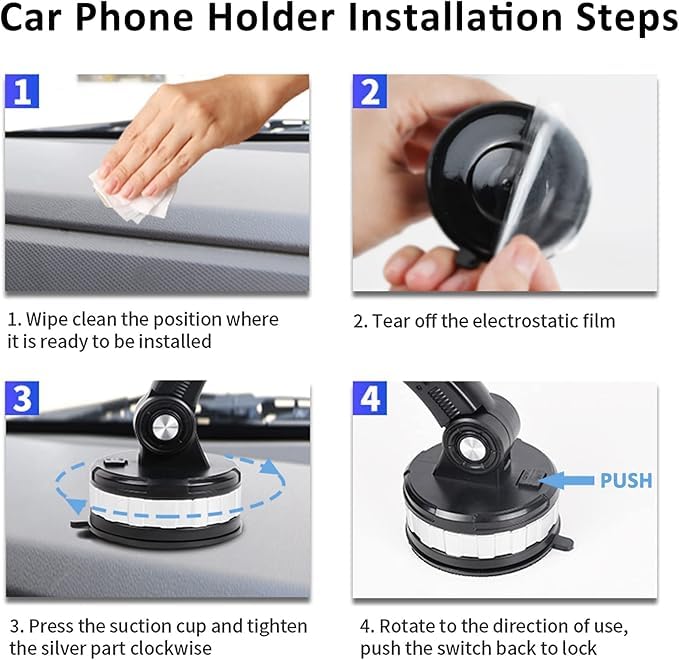 Car Phone Holder Installation Steps

1

1. Wipe clean the position where it is ready to be installed

2

2. Tear off the electrostatic film

3

3. Press the suction cup and tighten the silver part clockwise

4

PUSH

4. Rotate to the direction of use, push the switch back to lock