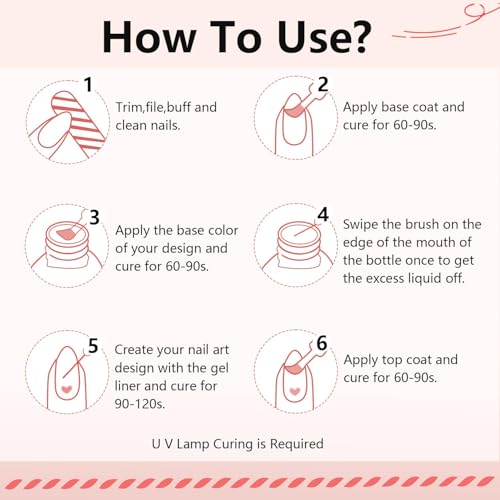 How To Use?

1 Trim,file,buff and clean nails.

2 Apply base coat and cure for 60-90s.

3 Apply the base color of your design and cure for 60-90s.

4 Swipe the brush on the edge of the mouth of the bottle once to get the excess liquid off.

5 Create your nail art design with the gel liner and cure for 90-120s.

6 Apply top coat and cure for 60-90s.

U V Lamp Curing is Required