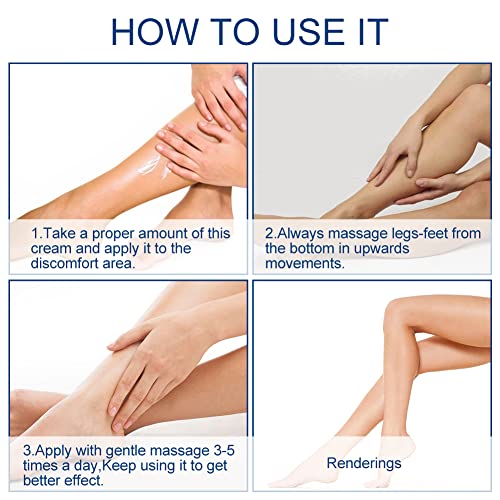 HOW TO USE IT

1.Take a proper amount of this cream and apply it to the discomfort area.

2.Always massage legs-feet from the bottom in upwards movements.

3.Apply with gentle massage 3-5 times a day,Keep using it to get better effect.

Renderings