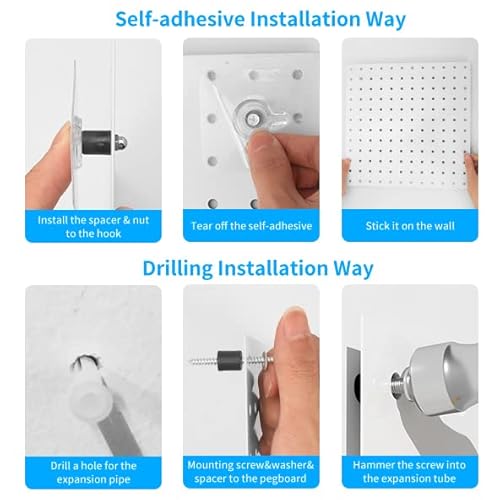 Self-adhesive Installation Way

Install the spacer & nut to the hook

Tear off the self-adhesive

Stick it on the wall

Drilling Installation Way

Drill a hole for the expansion pipe

Mounting screw&washer& spacer to the pegboard

Hammer the screw into the expansion tube