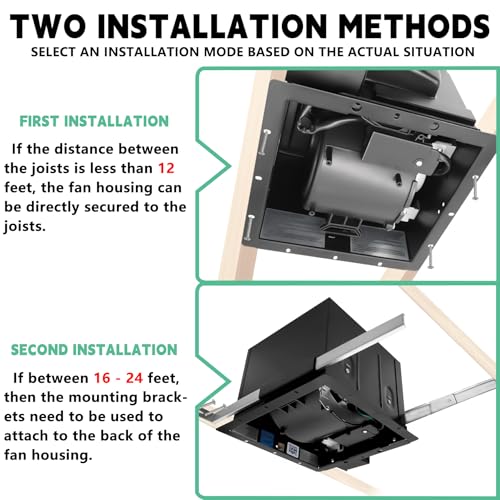 TWO INSTALLATION METHODS
SELECT AN INSTALLATION MODE BASED ON THE ACTUAL SITUATION

FIRST INSTALLATION

If the distance between the joists is less than 12 feet, the fan housing can be directly secured to the joists.

SECOND INSTALLATION

If between 16 - 24 feet, then the mounting brackets need to be used to attach to the back of the fan housing.