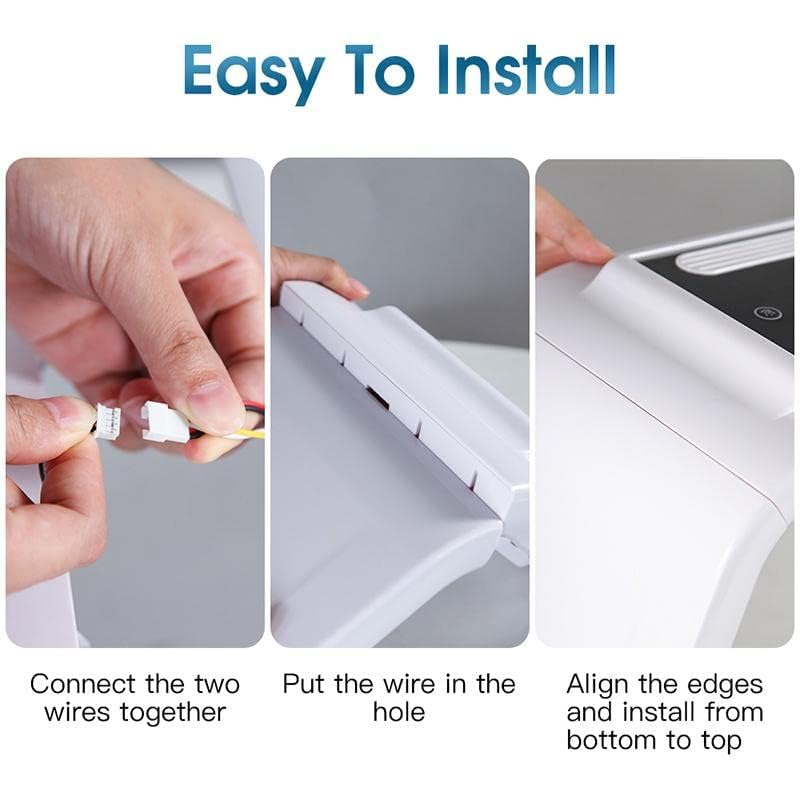 Easy To Install

Connect the two wires together

Put the wire in the hole

Align the edges and install from bottom to top