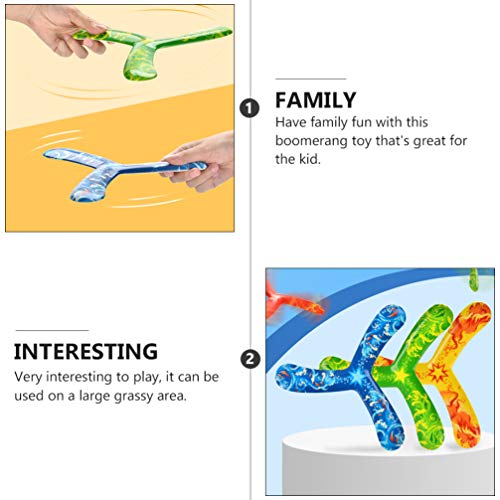 1

FAMILY

Have family fun with this boomerang toy that's great for the kid.

INTERESTING

Very interesting to play, it can be used on a large grassy area.

2