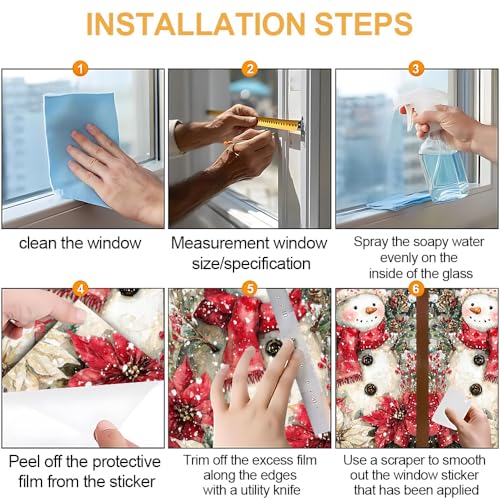 INSTALLATION STEPS

1

clean the window

2

Measurement window size/specification

3

Spray the soapy water evenly on the inside of the glass

4

Peel off the protective film from the sticker

5

Trim off the excess film along the edges with a utility knife

6

Use a scraper to smooth out the window sticker that has been applied