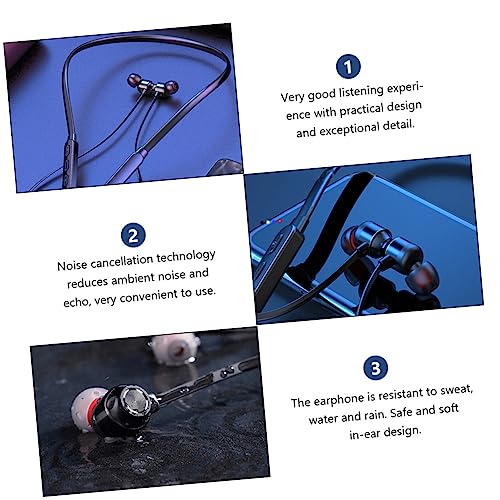 1

Very good listening experience with practical design and exceptional detail.

2

Noise cancellation technology reduces ambient noise and echo, very convenient to use.

3

The earphone is resistant to sweat, water and rain. Safe and soft in-ear design.