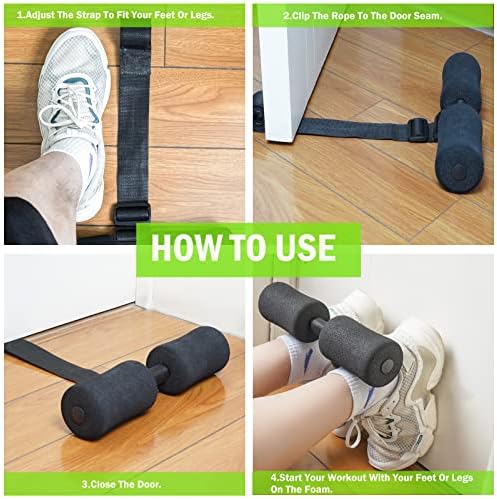 1.Adjust The Strap To Fit Your Feet Or Legs.

2.Clip The Rope To The Door Seam.

HOW TO USE

3.Close The Door.

4.Start Your Workout With Your Feet Or Legs On The Foam.