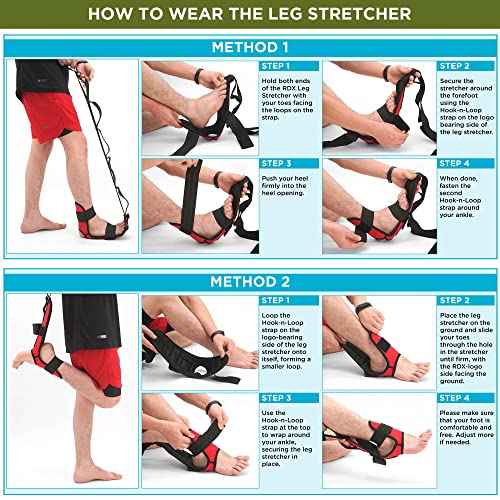 HOW TO WEAR THE LEG STRETCHER

METHOD 1

STEP 1
Hold both ends of the RDX Leg Stretcher with your toes facing the loops on the strap.

STEP 2
Secure the stretcher around the forefoot using the Hook-n-Loop strap on the logo bearing side of the leg stretcher.

STEP 3
Push your heel firmly into the heel opening.

STEP 4
When done, fasten the second Hook-n-Loop strap around your ankle.

METHOD 2

STEP 1
Loop the Hook-n-Loop strap on the logo-bearing side of the leg stretcher onto itself, forming a smaller loop.

STEP 2
Place the leg stretcher on the ground and slide your toes through the hole in the stretcher until firm, with the RDX-logo side facing the ground.

STEP 3
Use the Hook-n-Loop strap at the top to wrap around your ankle, securing the leg stretcher in place.

STEP 4
Please make sure that your foot is comfortable and free. Adjust more if needed.