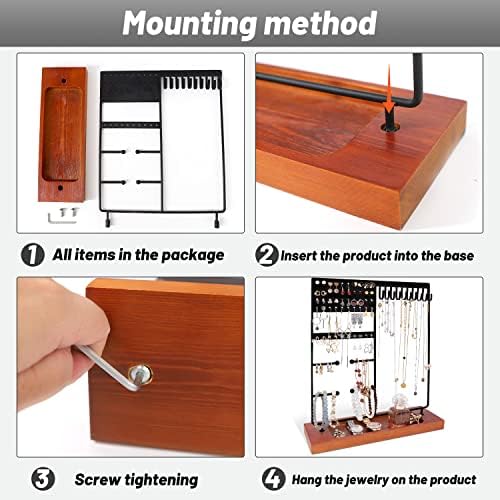 Mounting method

1 All items in the package

2 Insert the product into the base

3 Screw tightening

4 Hang the jewelry on the product