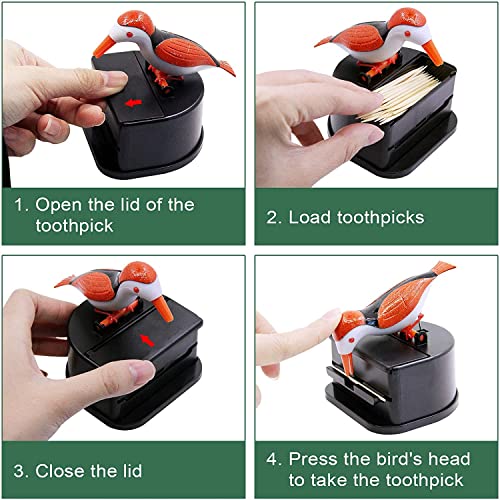 1. Open the lid of the toothpick

2. Load toothpicks

3. Close the lid

4. Press the bird's head to take the toothpick