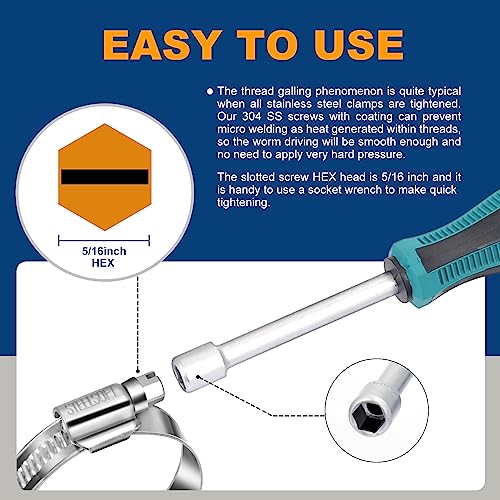 EASY TO USE

• The thread galling phenomenon is quite typical when all stainless steel clamps are tightened. Our 304 SS screws with coating can prevent micro welding as heat generated within threads, so the worm driving will be smooth enough and no need to apply very hard pressure.

The slotted screw HEX head is 5/16 inch and it is handy to use a socket wrench to make quick tightening.

5/16inch
HEX

STEELSOFT