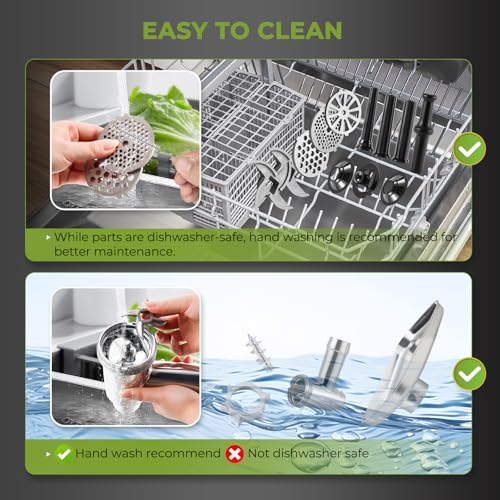 EASY TO CLEAN

While parts are dishwasher-safe, hand washing is recommended fot better maintenance.

Hand wash recommend Not dishwasher safe