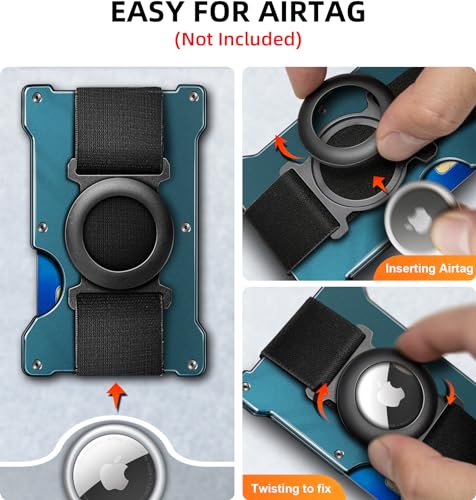 EASY FOR AIRTAG
(Not Included)

Inserting Airtag

Twisting to fix