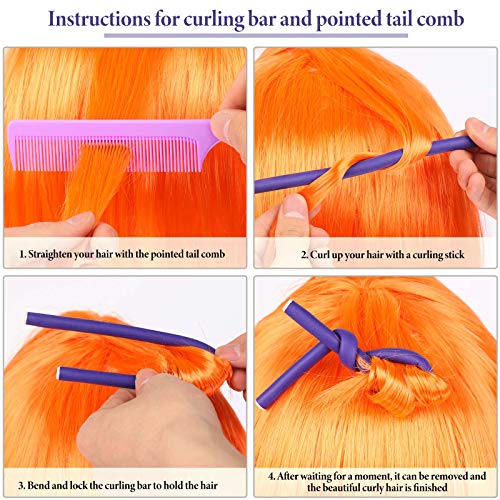 Instructions for curling bar and pointed tail comb

1. Straighten your hair with the pointed tail comb

2. Curl up your hair with a curling stick

3. Bend and lock the curling bar to hold the hair

4. After waiting for a moment, it can be removed and the beautiful curly hair is finished