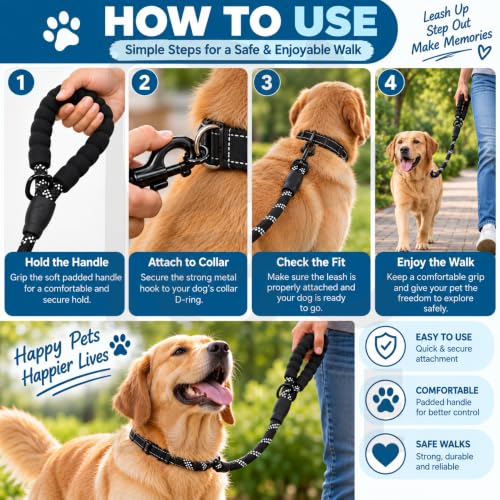 HOW TO USE

Simple Steps for a Safe & Enjoyable Walk

Leash Up
Step Out
Make Memories

1

Hold the Handle

Grip the soft padded handle for a comfortable and secure hold.

2

Attach to Collar

Secure the strong metal hook to your dog's collar D-ring.

3

Check the Fit

Make sure the leash is properly attached and your dog is ready to go.

4

Enjoy the Walk

Keep a comfortable grip and give your pet the freedom to explore safely.

Happy Pets
Happier Lives

EASY TO USE
Quick & secure attachment

COMFORTABLE
Padded handle for better control

SAFE WALKS
Strong, durable and reliable