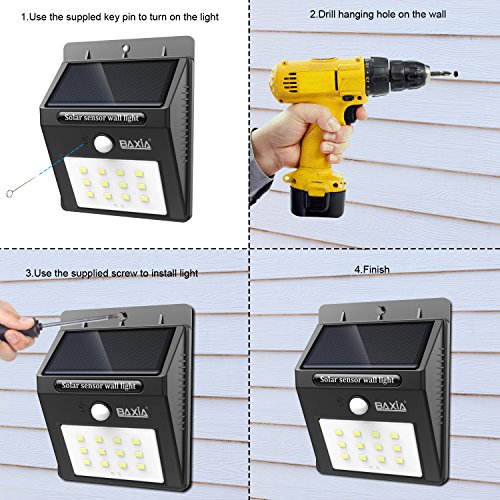 1.Use the suppled key pin to turn on the light

Solar sensor wall light

BAXIA

2.Drill hanging hole on the wall

3.Use the supplied screw to install light

Solar sensor wall light

BAXIA

4.Finish

Solar sensor wall light

BAXIA