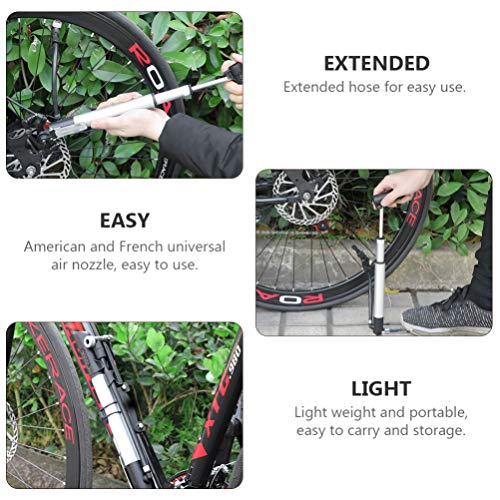 EXTENDED
Extended hose for easy use.

EASY
American and French universal air nozzle, easy to use.

LIGHT
Light weight and portable, easy to carry and storage.