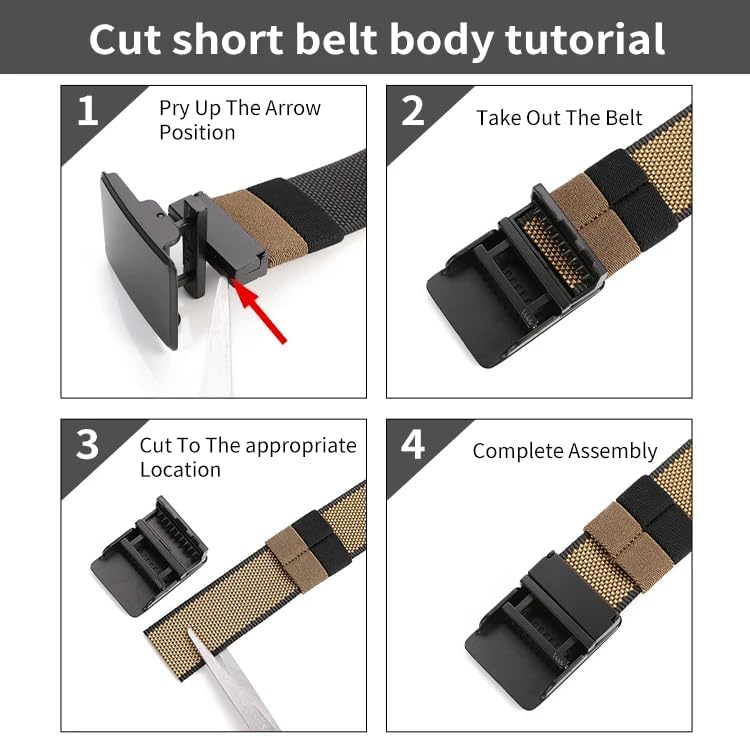 Cut short belt body tutorial

1 Pry Up The Arrow Position

2 Take Out The Belt

3 Cut To The appropriate Location

4 Complete Assembly