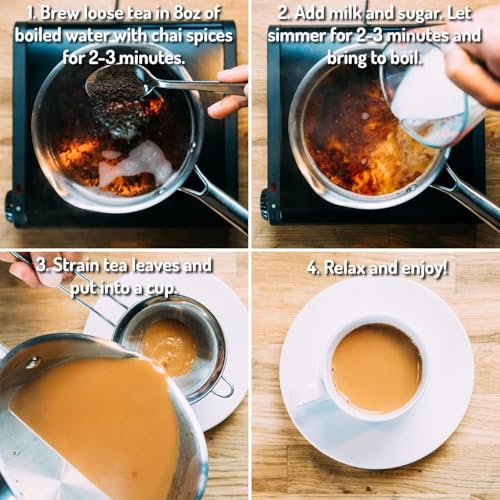 1. Brew loose tea in 8oz of boiled water with chai spices for 2-3 minutes.

2. Add milk and sugar. Let simmer for 2-3 minutes and bring to boil.

3. Strain tea leaves and put into a cup.

4. Relax and enjoy!