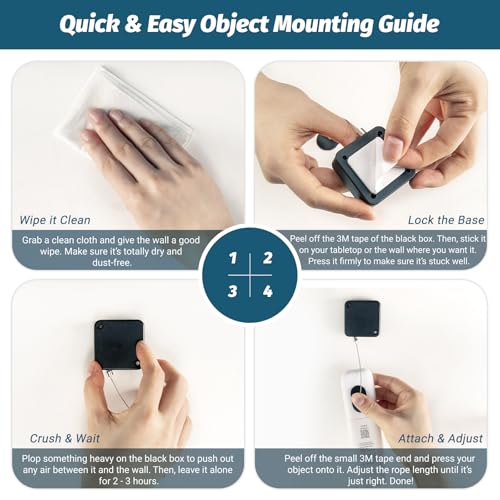 Quick & Easy Object Mounting Guide

Wipe it Clean

Grab a clean cloth and give the wall a good wipe. Make sure it's totally dry and dust-free.

Lock the Base

Peel off the 3M tape of the black box. Then, stick it on your tabletop or the wall where you want it. Press it firmly to make sure it's stuck well.

1 2
3 4

Crush & Wait

Plop something heavy on the black box to push out any air between it and the wall. Then, leave it alone for 2 - 3 hours.

Attach & Adjust

Peel off the small 3M tape end and press your object onto it. Adjust the rope length until it's just right. Done!