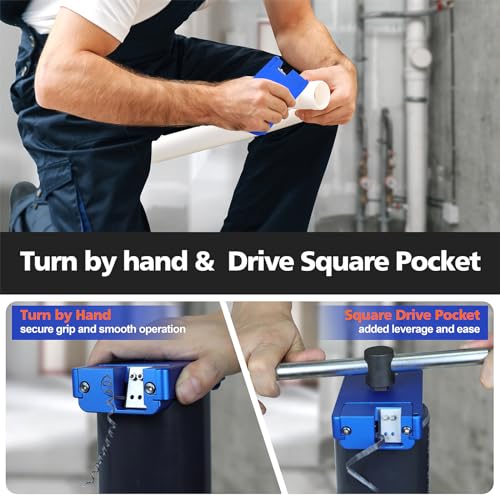 Turn by hand & Drive Square Pocket

Turn by Hand
secure grip and smooth operation

Square Drive Pocket
added leverage and ease