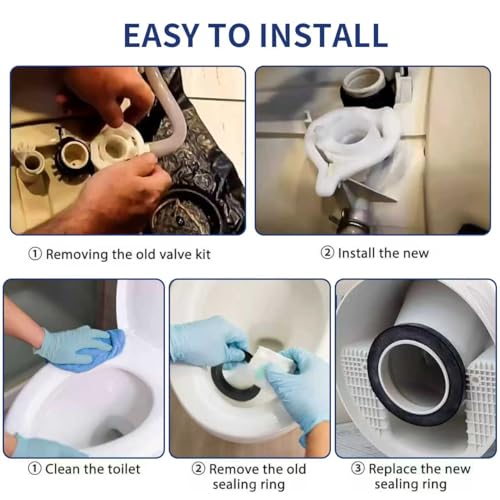 EASY TO INSTALL

① Removing the old valve kit

② Install the new

① Clean the toilet

② Remove the old sealing ring

③ Replace the new sealing ring