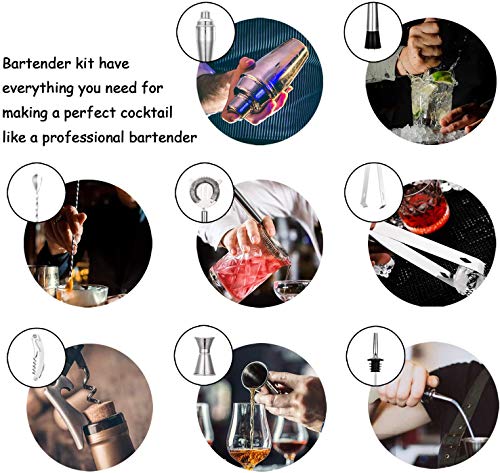 Bartender kit have everything you need for making a perfect cocktail like a professional bartender