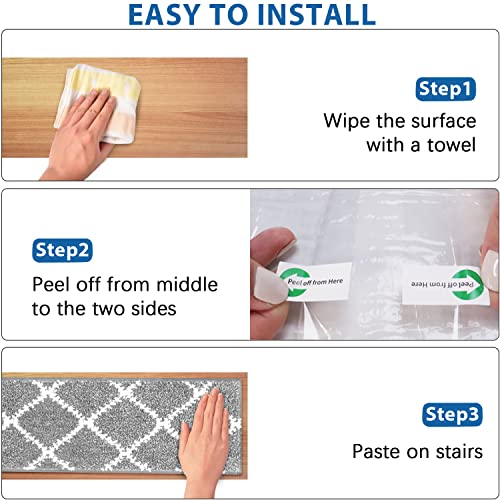 EASY TO INSTALL

Step1

Wipe the surface with a towel

Step2

Peel off from middle to the two sides

Peel off from Here

Peel off from Here

Step3

Paste on stairs