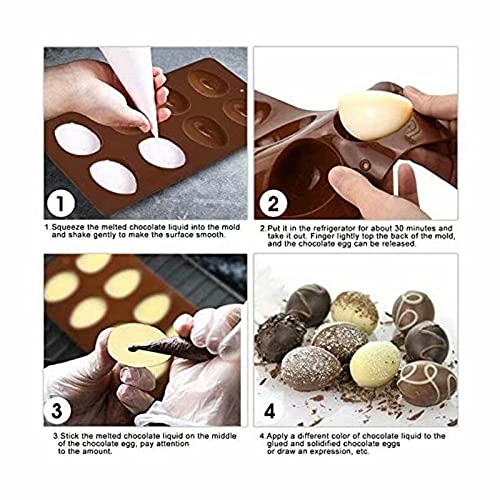 1

1.Squeeze the melted chocolate liquid into the mold and shake gently to make the surface smooth.

2

2.Put it in the refrigerator for about 30 minutes and take it out. Finger lightly top the back of the mold, and the chocolate egg can be released.

3

3.Stick the melted chocolate liquid on the middle of the chocolate egg, pay attention to the amount.

4

4.Apply a different color of chocolate liquid to the glued and solidified chocolate eggs or draw an expression, etc.