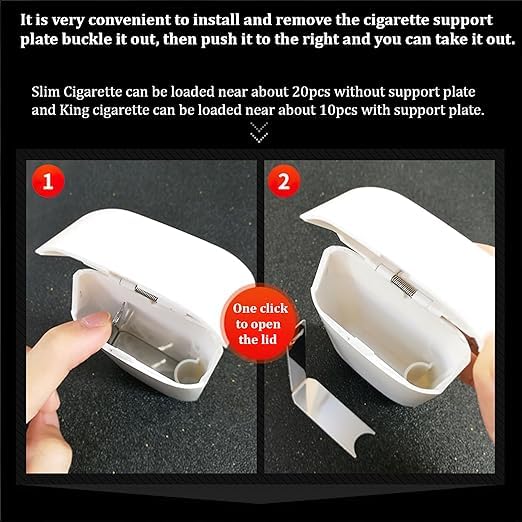 It is very convenient to install and remove the cigarette support plate buckle it out, then push it to the right and you can take it out.

Slim Cigarette can be loaded near about 20pcs without support plate and King cigarette can be loaded near about 10pcs with support plate.

1

2

One click to open the lid