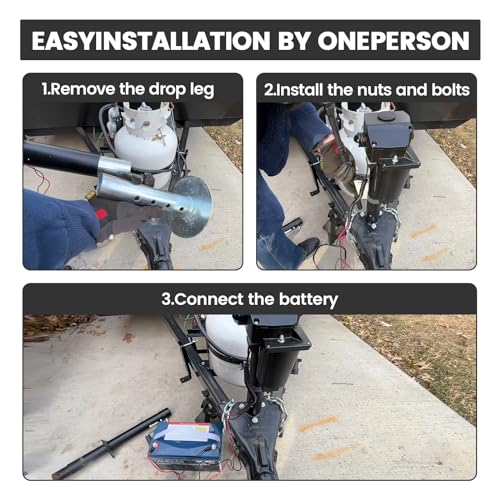 EASYINSTALLATION BY ONEPERSON

1.Remove the drop leg

2.Install the nuts and bolts

3.Connect the battery