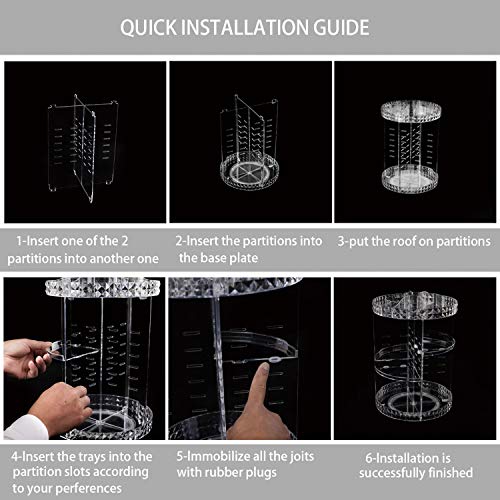 QUICK INSTALLATION GUIDE

1-Insert one of the 2 partitions into another one

2-Insert the partitions into the base plate

3-put the roof on partitions

4-Insert the trays into the partition slots according to your perferences

5-Immobilize all the joits with rubber plugs

6-Installation is successfully finished