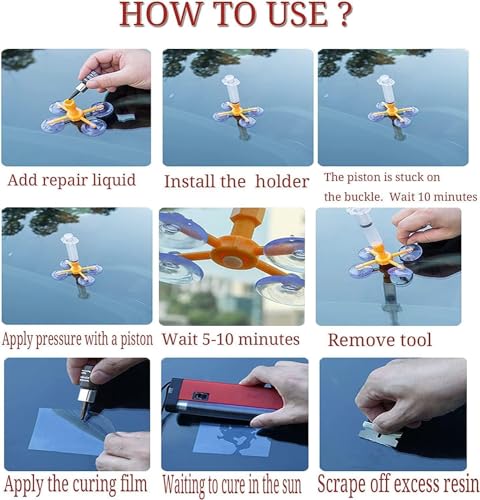 HOW TO USE ?

Add repair liquid

Install the holder

The piston is stuck on the buckle. Wait 10 minutes

Apply pressure with a piston

Wait 5-10 minutes

Remove tool

Apply the curing film

Waiting to cure in the sun

Scrape off excess resin