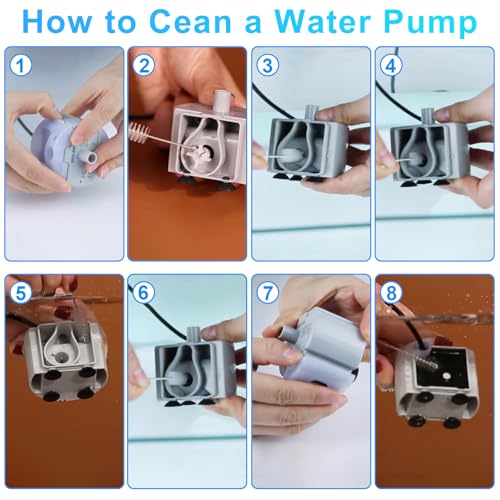 How to Cean a Water Pump

1

2

3

4

5

6

7

8