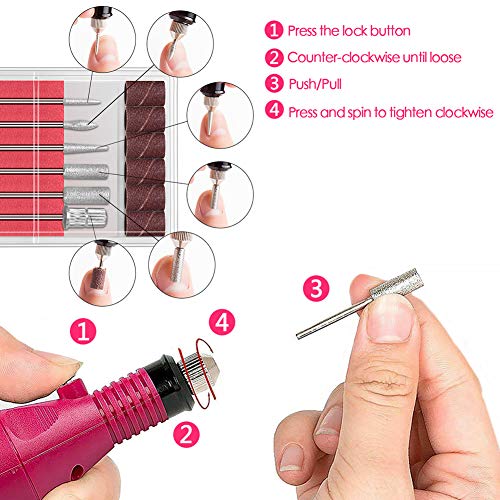 1 Press the lock button
2 Counter-clockwise until loose
3 Push/Pull
4 Press and spin to tighten clockwise

3

1

4

2