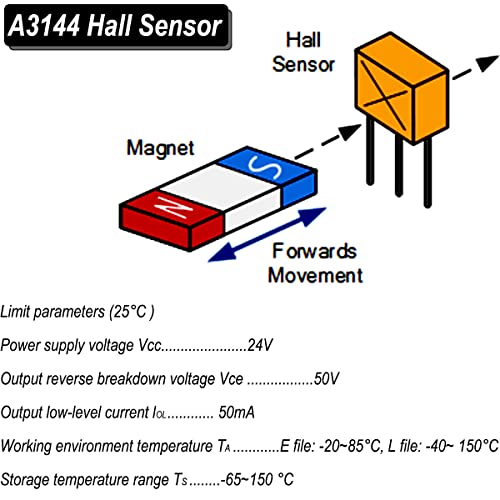 A3144 Hall Sensor

Hall Sensor

Magnet

S

N

Forwards Movement

Limit parameters (25°C )

Power supply voltage Vcc......................24V

Output reverse breakdown voltage Vce .................50V

Output low-level current $I_{OL}$............ 50mA

Working environment temperature $T_A$ ............E file: -20~85°C, L file: -40~ 150°C

Storage temperature range $T_S$ ........-65~150 °C