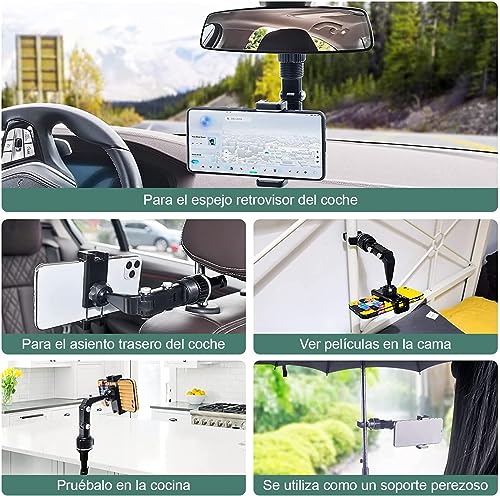 Para el espejo retrovisor del coche

Para el asiento trasero del coche

Ver películas en la cama

Pruébalo en la cocina

Se utiliza como un soporte perezoso