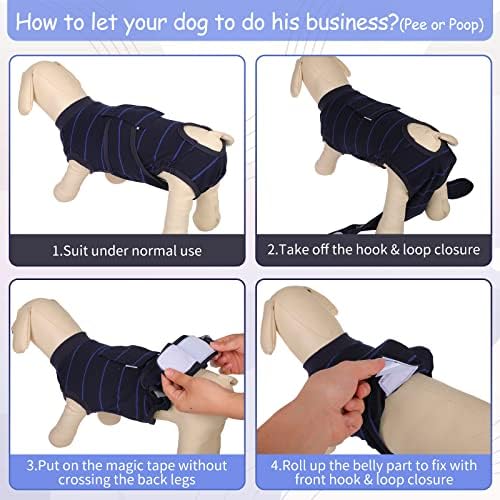 How to let your dog to do his business?(Pee or Poop)

1.Suit under normal use

2.Take off the hook & loop closure

3.Put on the magic tape without crossing the back legs

4.Roll up the belly part to fix with front hook & loop closure