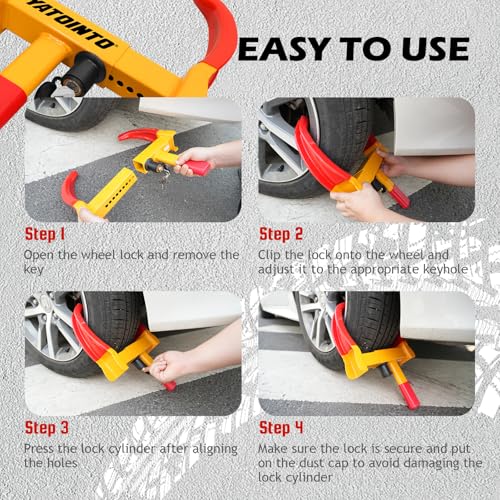 YATOINTO

EASY TO USE

Step 1
Open the wheel lock and remove the key

Step 2
Clip the lock onto the wheel and adjust it to the appropriate keyhole

Step 3
Press the lock cylinder after aligning the holes

Step 4
Make sure the lock is secure and put on the dust cap to avoid damaging the lock cylinder