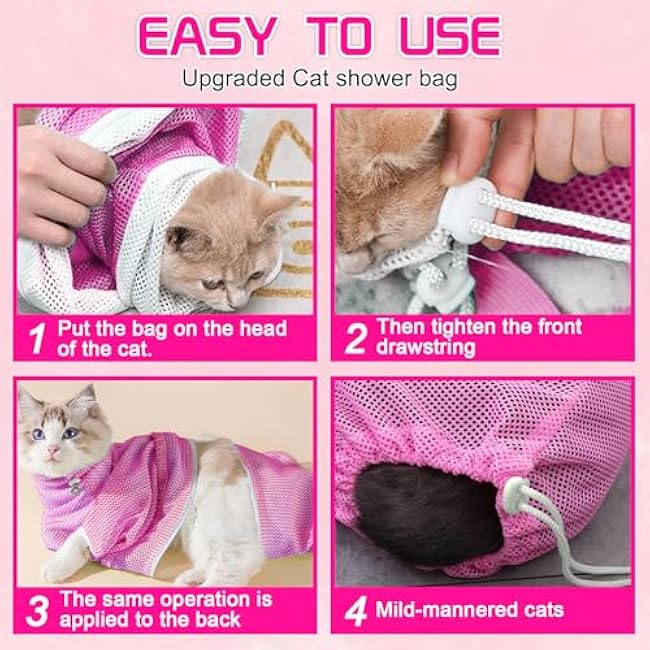 EASY TO USE

Upgraded Cat shower bag

1 Put the bag on the head of the cat.

2 Then tighten the front drawstring

3 The same operation is applied to the back

4 Mild-mannered cats