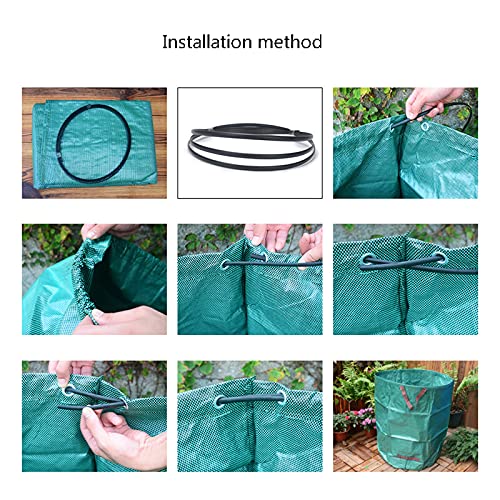 Installation method