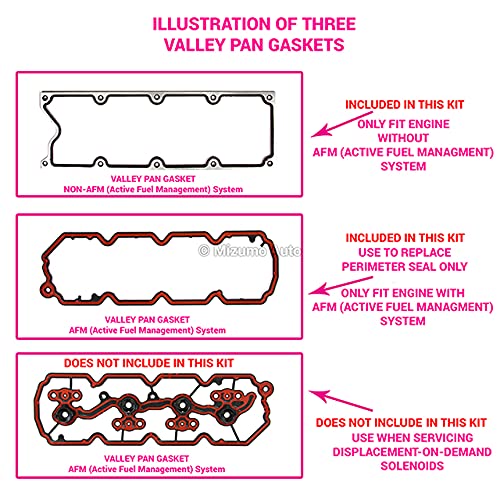 ILLUSTRATION OF THREE VALLEY PAN GASKETS

VALLEY PAN GASKET
NON-AFM (Active Fuel Management) System

INCLUDED IN THIS KIT
ONLY FIT ENGINE WITHOUT AFM (ACTIVE FUEL MANAGMENT) SYSTEM

© Mizumo Auto

VALLEY PAN GASKET
AFM (Active Fuel Management) System

INCLUDED IN THIS KIT
USE TO REPLACE PERIMETER SEAL ONLY

ONLY FIT ENGINE WITH AFM (ACTIVE FUEL MANAGMENT) SYSTEM

DOES NOT INCLUDE IN THIS KIT

VALLEY PAN GASKET
AFM (Active Fuel Management) System

DOES NOT INCLUDE IN THIS KIT
USE WHEN SERVICING DISPLACEMENT-ON-DEMAND SOLENOIDS